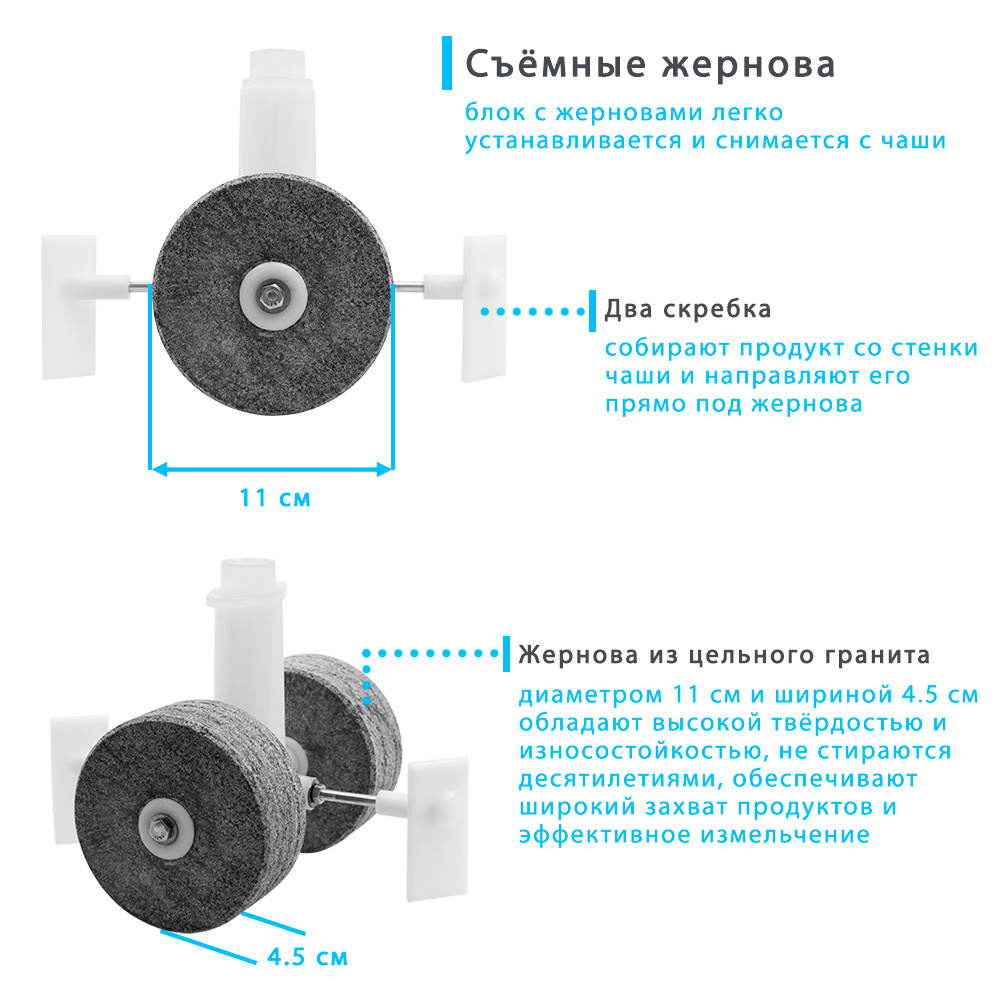 Съёмные жернова

блок с жерновами легко устанавливается и снимается с чаши

Два скребка

собирают продукт со стенки чаши и направляют его прямо под жернова

11 см

Жернова из цельного гранита

диаметром 11 см и шириной 4.5 см обладают высокой твёрдостью и износостойкостью, не стираются десятилетиями, обеспечивают широкий захват продуктов и эффективное измельчение

4.5 см