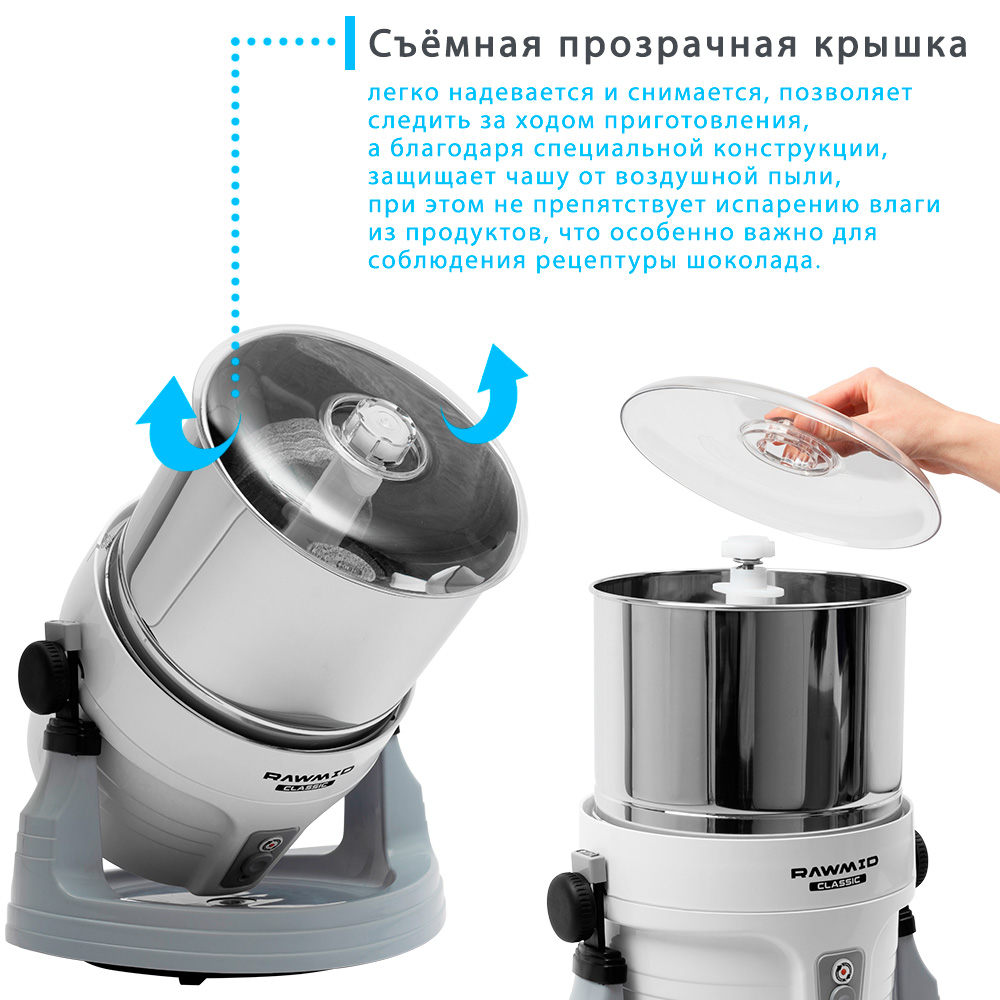 Съёмная прозрачная крышка

легко надевается и снимается, позволяет следить за ходом приготовления, а благодаря специальной конструкции, защищает чашу от воздушной пыли, при этом не препятствует испарению влаги из продуктов, что особенно важно для соблюдения рецептуры шоколада.

RAWMID
CLASSIC

RAWMID
CLASSIC