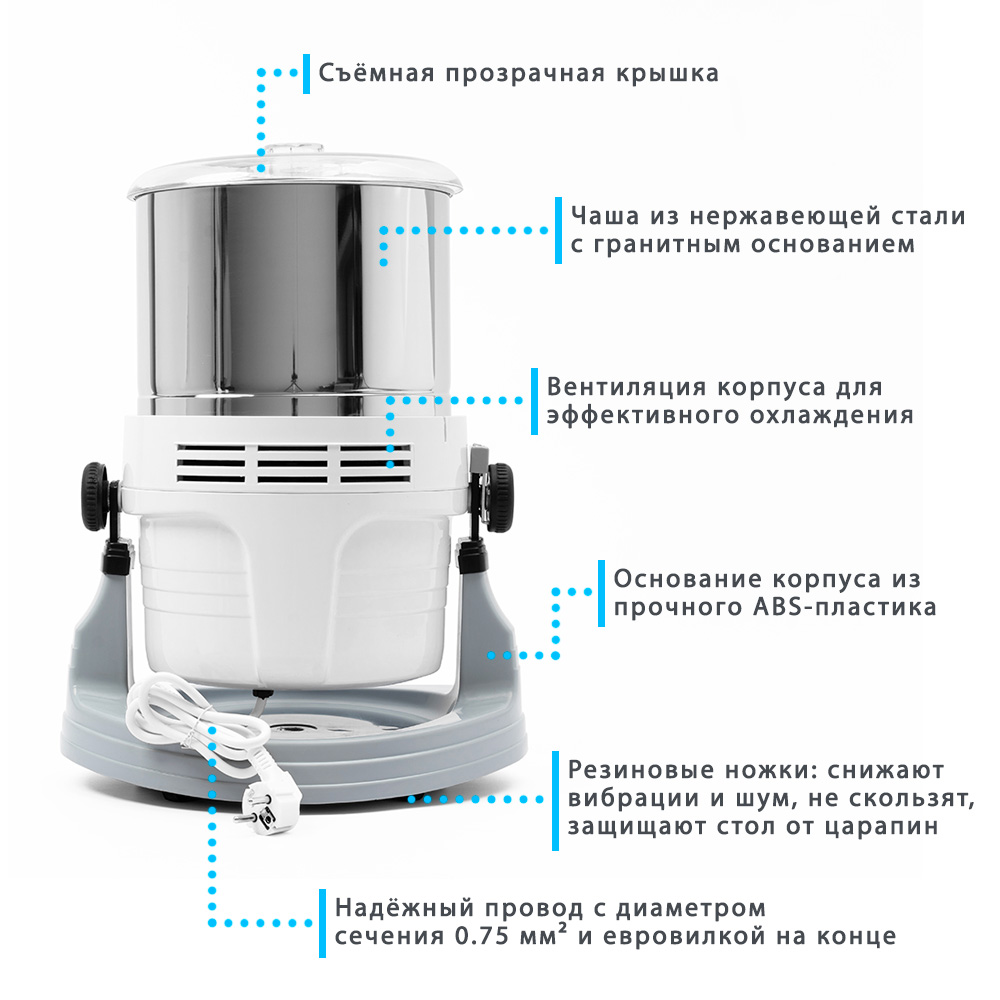 Съёмная прозрачная крышка

Чаша из нержавеющей стали с гранитным основанием

Вентиляция корпуса для эффективного охлаждения

Основание корпуса из прочного ABS-пластика

Резиновые ножки: снижают вибрации и шум, не скользят, защищают стол от царапин

Надёжный провод с диаметром сечения 0.75 мм² и евровилкой на конце