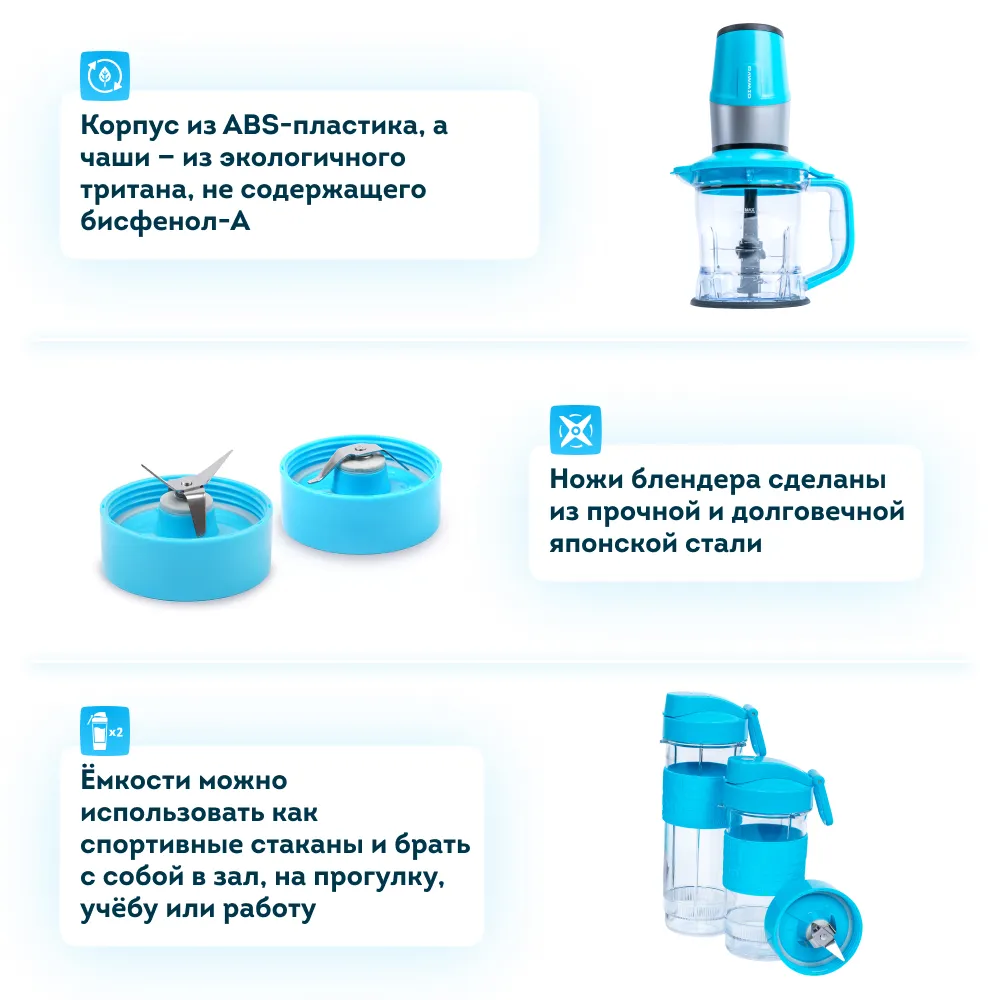 Корпус из ABS-пластика, а чаши – из экологичного тритана, не содержащего бисфенол-А

Ножи блендера сделаны из прочной и долговечной японской стали

x2

Ёмкости можно использовать как спортивные стаканы и брать с собой в зал, на прогулку, учёбу или работу