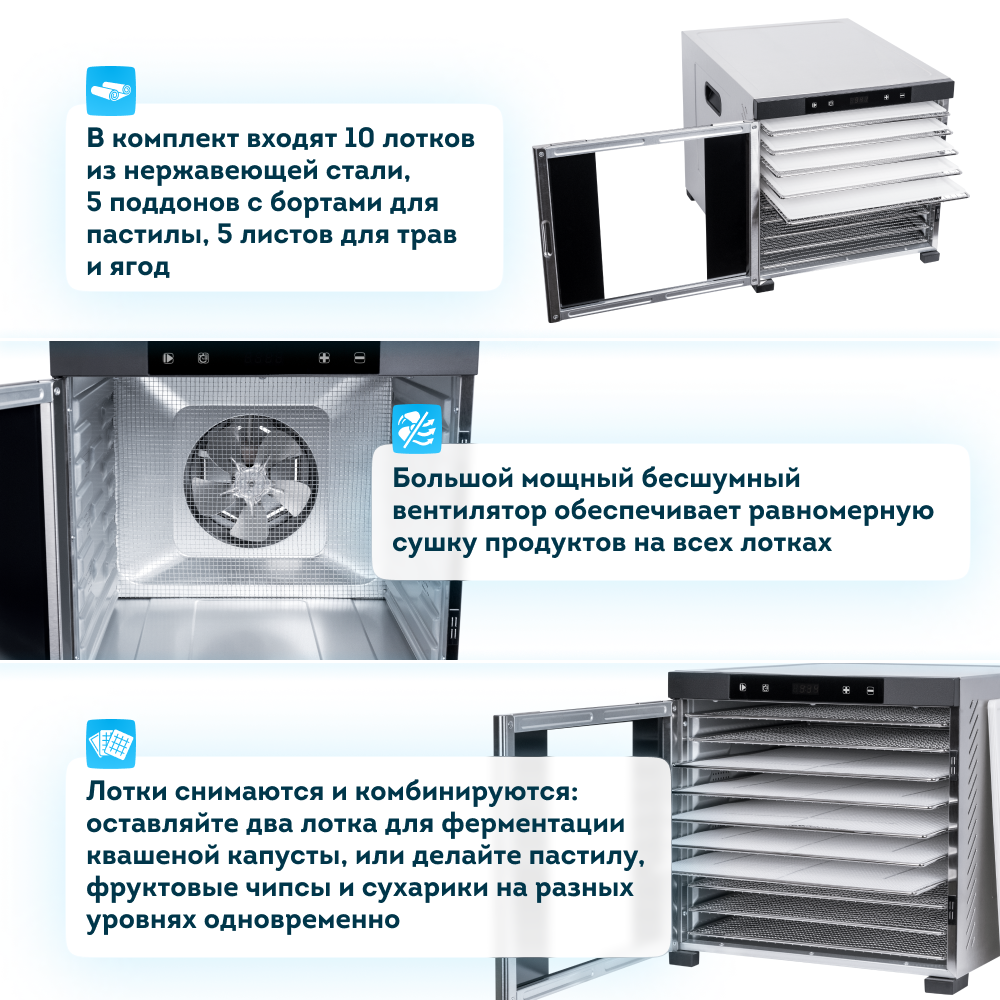 В комплект входят 10 лотков из нержавеющей стали, 5 поддонов с бортами для пастилы, 5 листов для трав и ягод

Большой мощный бесшумный вентилятор обеспечивает равномерную сушку продуктов на всех лотках

Лотки снимаются и комбинируются: оставляйте два лотка для ферментации квашеной капусты, или делайте пастилу, фруктовые чипсы и сухарики на разных уровнях одновременно