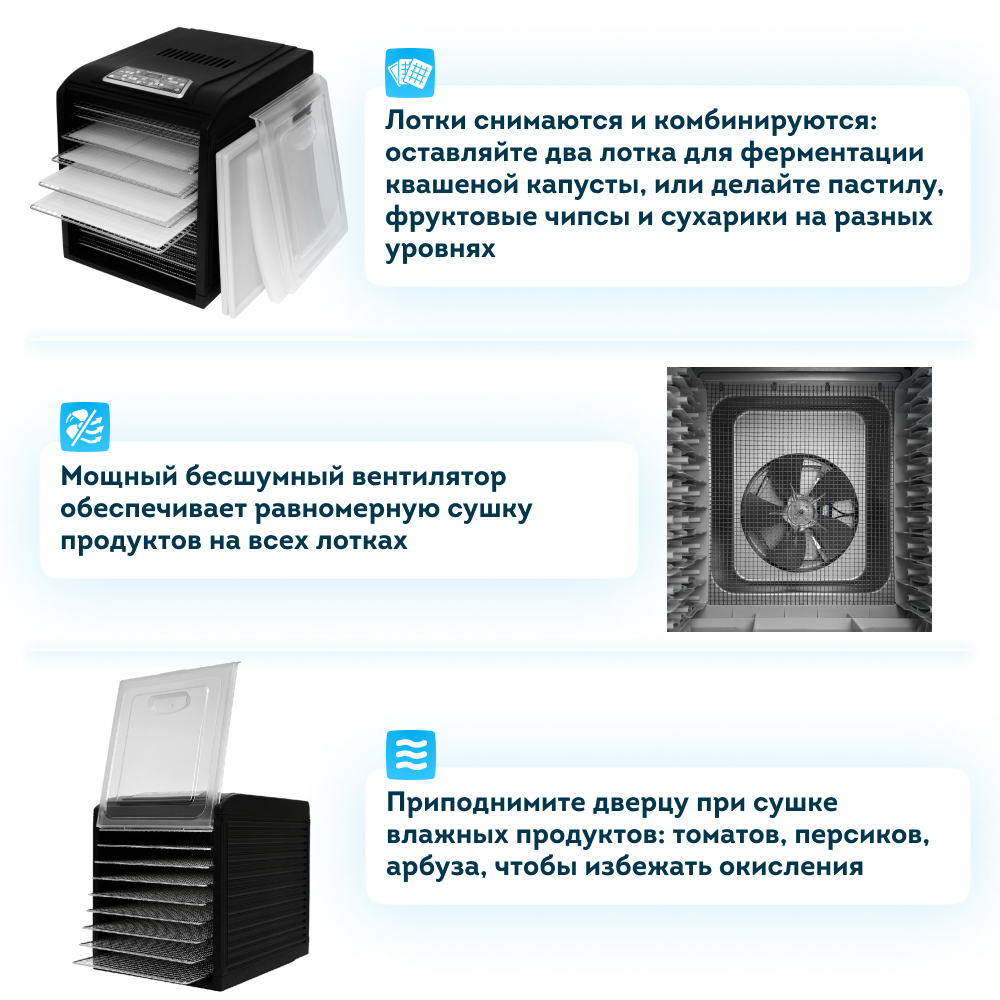 Лотки снимаются и комбинируются: оставляйте два лотка для ферментации квашеной капусты, или делайте пастилу, фруктовые чипсы и сухарики на разных уровнях

Мощный бесшумный вентилятор обеспечивает равномерную сушку продуктов на всех лотках

Приподнимите дверцу при сушке влажных продуктов: томатов, персиков, арбуза, чтобы избежать окисления