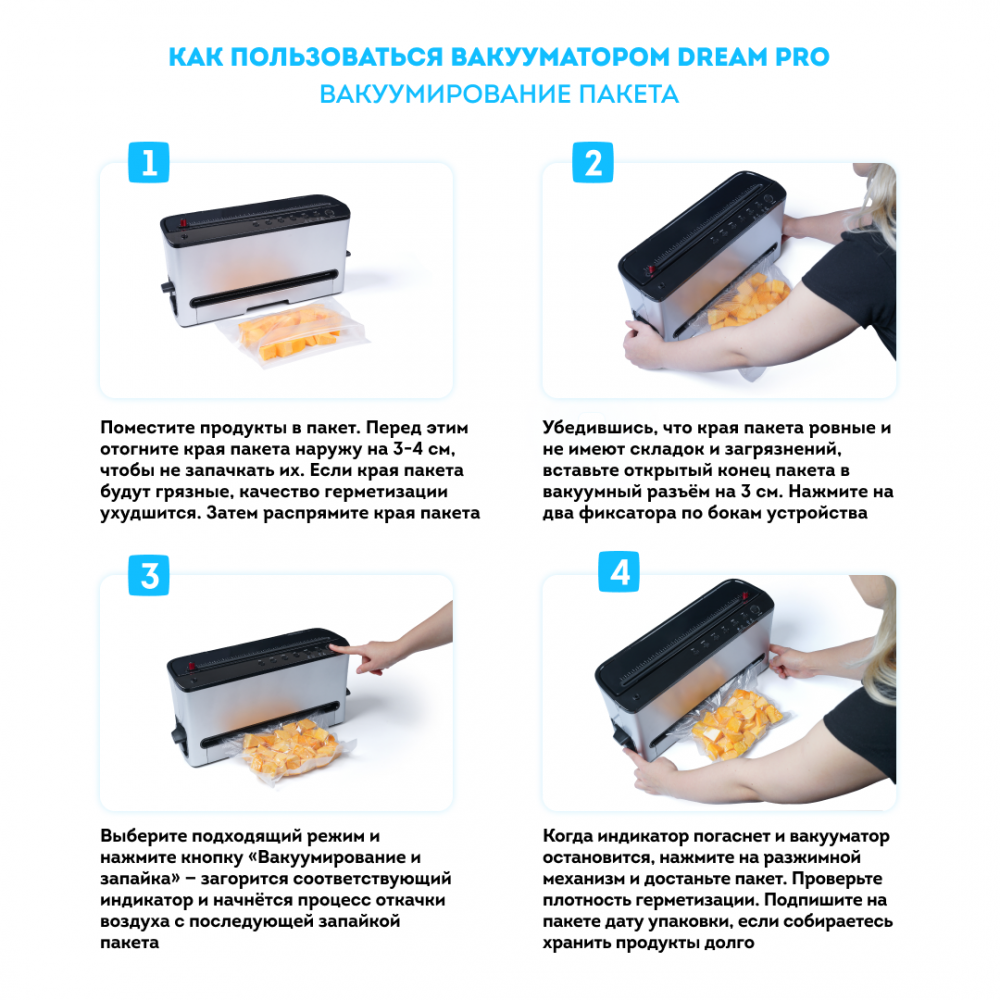 КАК ПОЛЬЗОВАТЬСЯ ВАКУУМАТОРОМ DREAM PRO
ВАКУУМИРОВАНИЕ ПАКЕТА

1

Поместите продукты в пакет. Перед этим отогните края пакета наружу на 3-4 см, чтобы не запачкать их. Если края пакета будут грязные, качество герметизации ухудшится. Затем распрямите края пакета

2

Убедившись, что края пакета ровные и не имеют складок и загрязнений, вставьте открытый конец пакета в вакуумный разъём на 3 см. Нажмите на два фиксатора по бокам устройства

3

Выберите подходящий режим и нажмите кнопку «Вакуумирование и запайка» – загорится соответствующий индикатор и начнётся процесс откачки воздуха с последующей запайкой пакета

4

Когда индикатор погаснет и вакууматор остановится, нажмите на разжимной механизм и достаньте пакет. Проверьте плотность герметизации. Подпишите на пакете дату упаковки, если собираетесь хранить продукты долго