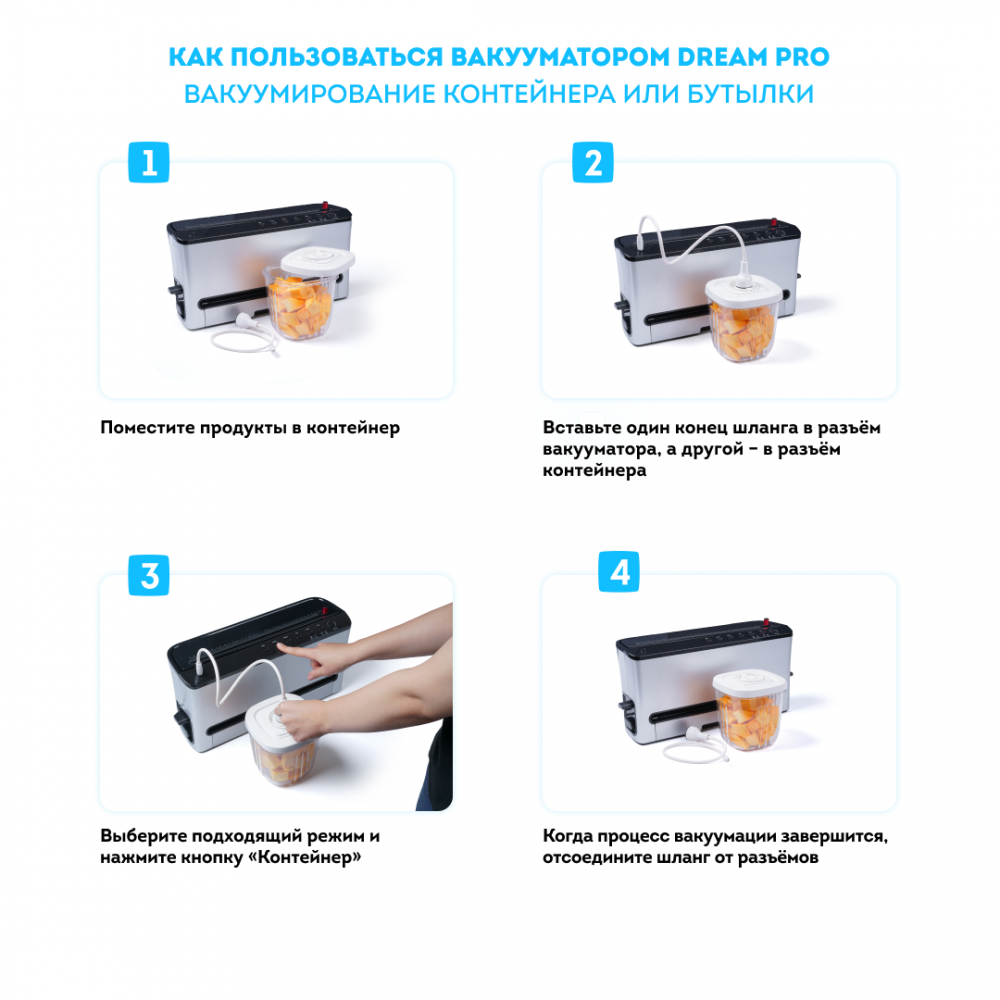 КАК ПОЛЬЗОВАТЬСЯ ВАКУУМАТОРОМ DREAM PRO
ВАКУУМИРОВАНИЕ КОНТЕЙНЕРА ИЛИ БУТЫЛКИ

1

Поместите продукты в контейнер

2

Вставьте один конец шланга в разъём вакууматора, а другой – в разъём контейнера

3

Выберите подходящий режим и нажмите кнопку «Контейнер»

4

Когда процесс вакуумации завершится, отсоедините шланг от разъёмов