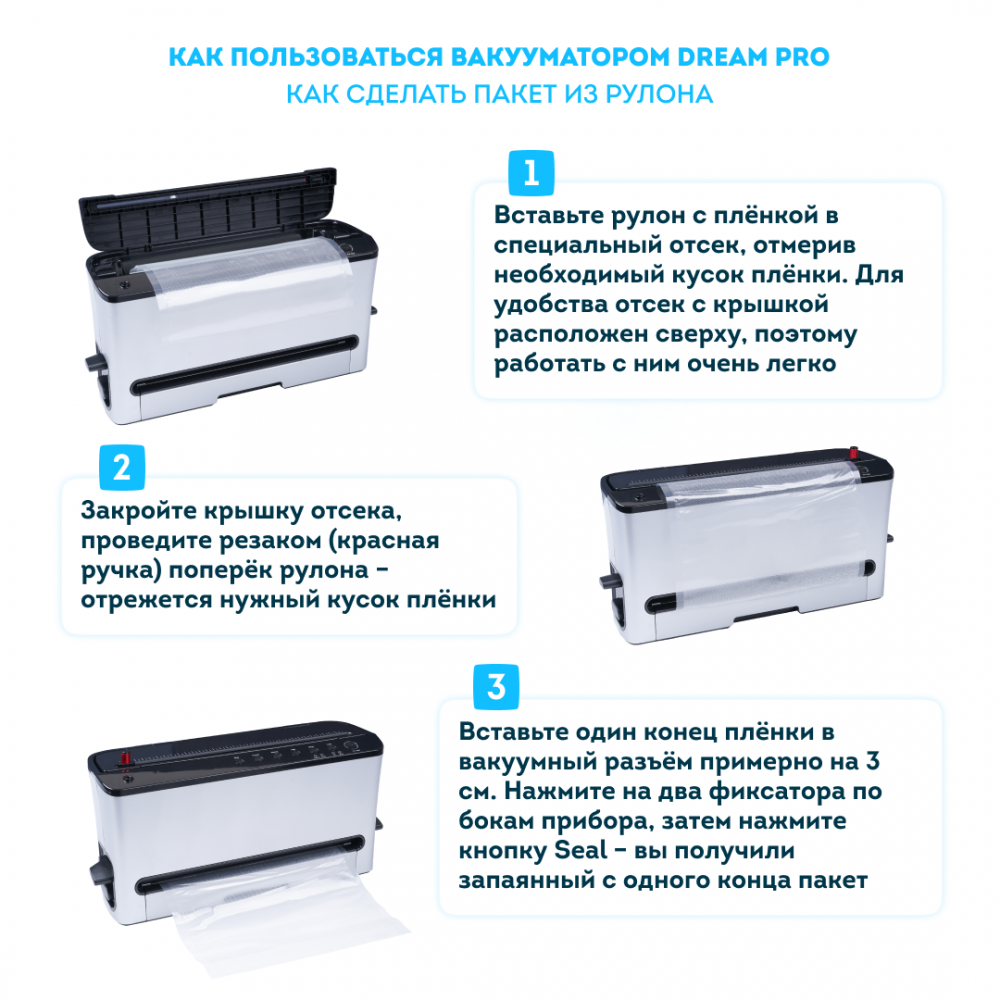 КАК ПОЛЬЗОВАТЬСЯ ВАКУУМАТОРОМ DREAM PRO
КАК СДЕЛАТЬ ПАКЕТ ИЗ РУЛОНА

1

Вставьте рулон с плёнкой в специальный отсек, отмерив необходимый кусок плёнки. Для удобства отсек с крышкой расположен сверху, поэтому работать с ним очень легко

2

Закройте крышку отсека, проведите резаком (красная ручка) поперёк рулона – отрежется нужный кусок плёнки

3

Вставьте один конец плёнки в вакуумный разъём примерно на 3 см. Нажмите на два фиксатора по бокам прибора, затем нажмите кнопку Seal – вы получили запаянный с одного конца пакет