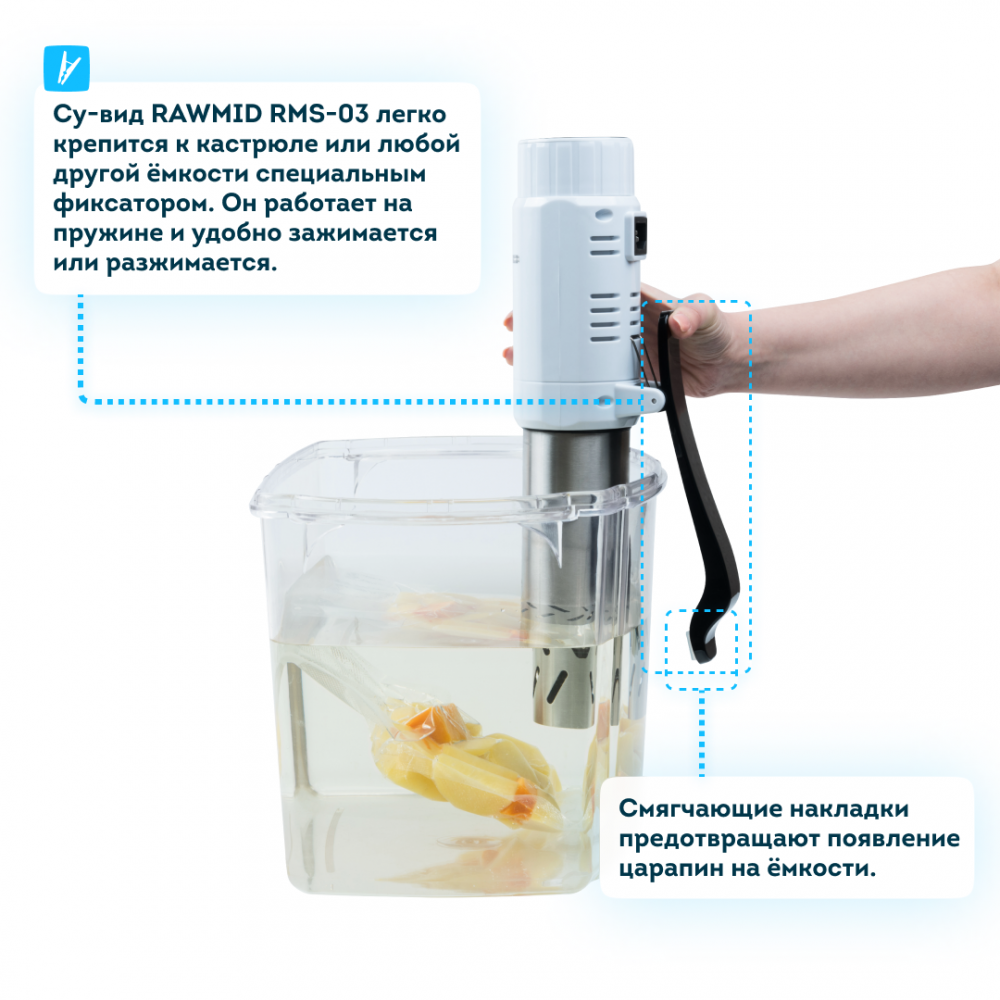 Су-вид RAWMID RMS-03 легко крепится к кастрюле или любой другой ёмкости специальным фиксатором. Он работает на пружине и удобно зажимается или разжимается.

Смягчающие накладки предотвращают появление царапин на ёмкости.