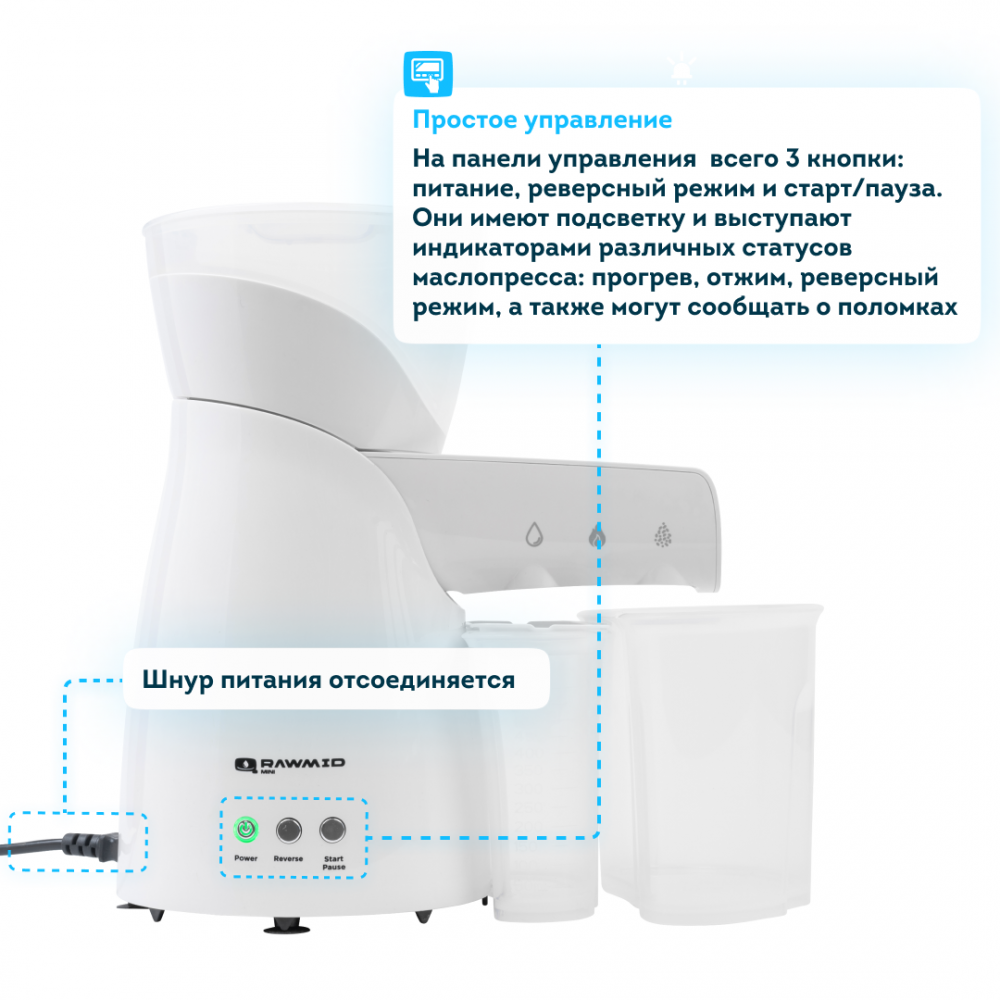 Простое управление

На панели управления  всего 3 кнопки: питание, реверсный режим и старт/пауза. Они имеют подсветку и выступают индикаторами различных статусов маслопресса: прогрев, отжим, реверсный режим, а также могут сообщать о поломках

Шнур питания отсоединяется

RAWMID
MINI

Power
Reverse
Start
Pause