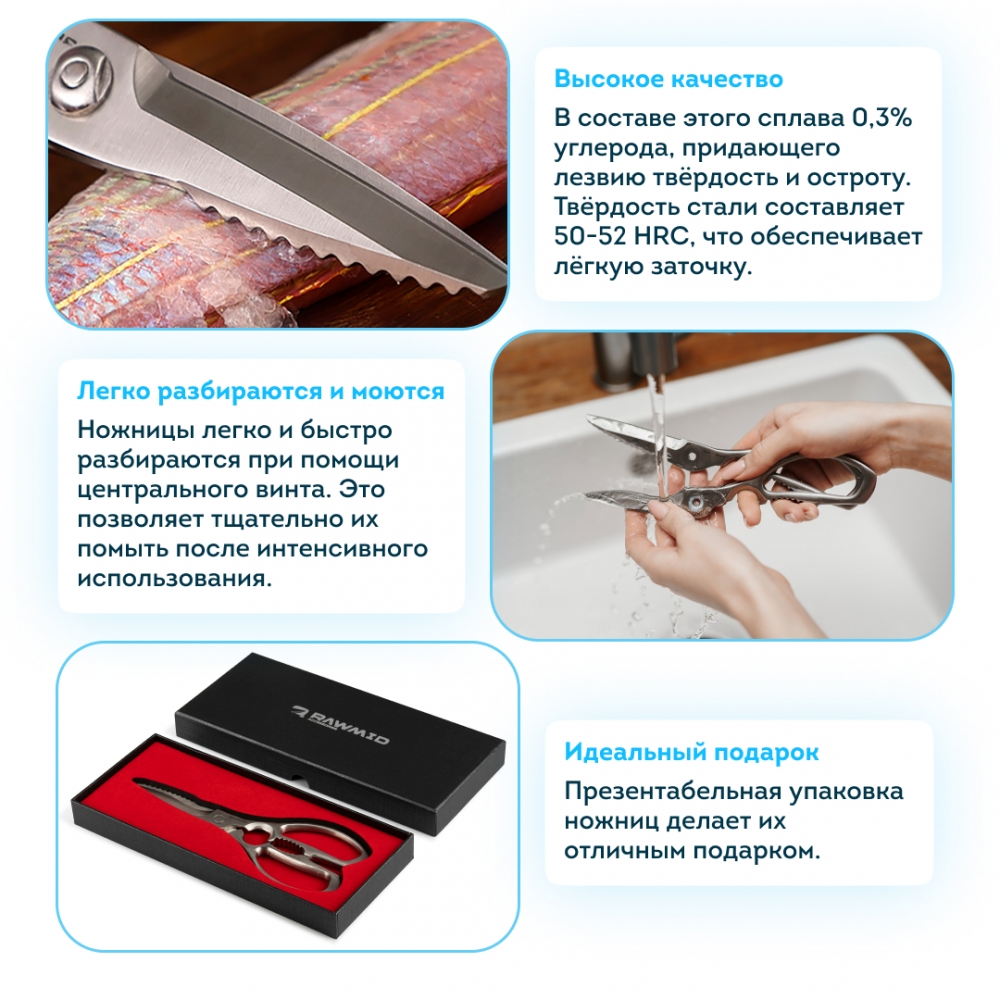 Высокое качество

В составе этого сплава 0,3% углерода, придающего лезвию твёрдость и остроту. Твёрдость стали составляет 50-52 HRC, что обеспечивает лёгкую заточку.

Легко разбираются и моются

Ножницы легко и быстро разбираются при помощи центрального винта. Это позволяет тщательно их помыть после интенсивного использования.

RAWMID

Идеальный подарок

Презентабельная упаковка ножниц делает их отличным подарком.