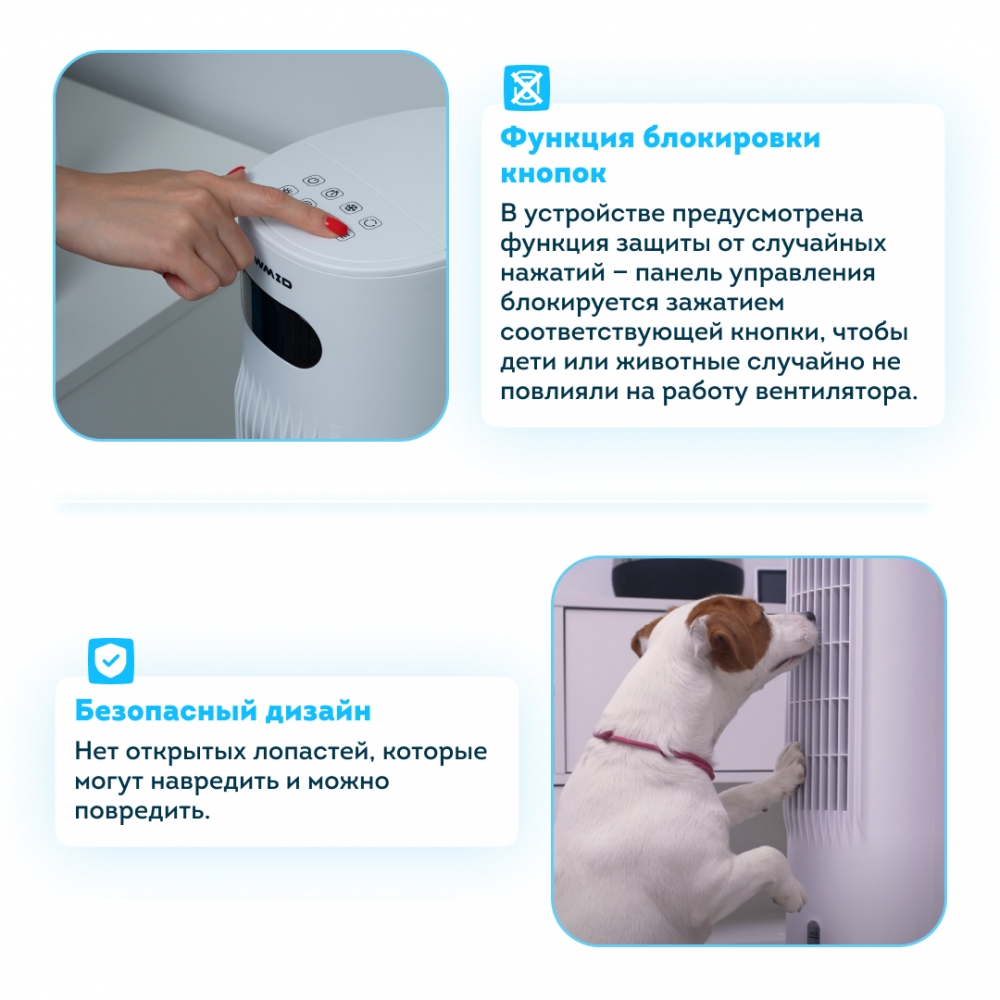 Функция блокировки кнопок

В устройстве предусмотрена функция защиты от случайных нажатий – панель управления блокируется зажатием соответствующей кнопки, чтобы дети или животные случайно не повлияли на работу вентилятора.

Безопасный дизайн

Нет открытых лопастей, которые могут навредить и можно повредить.