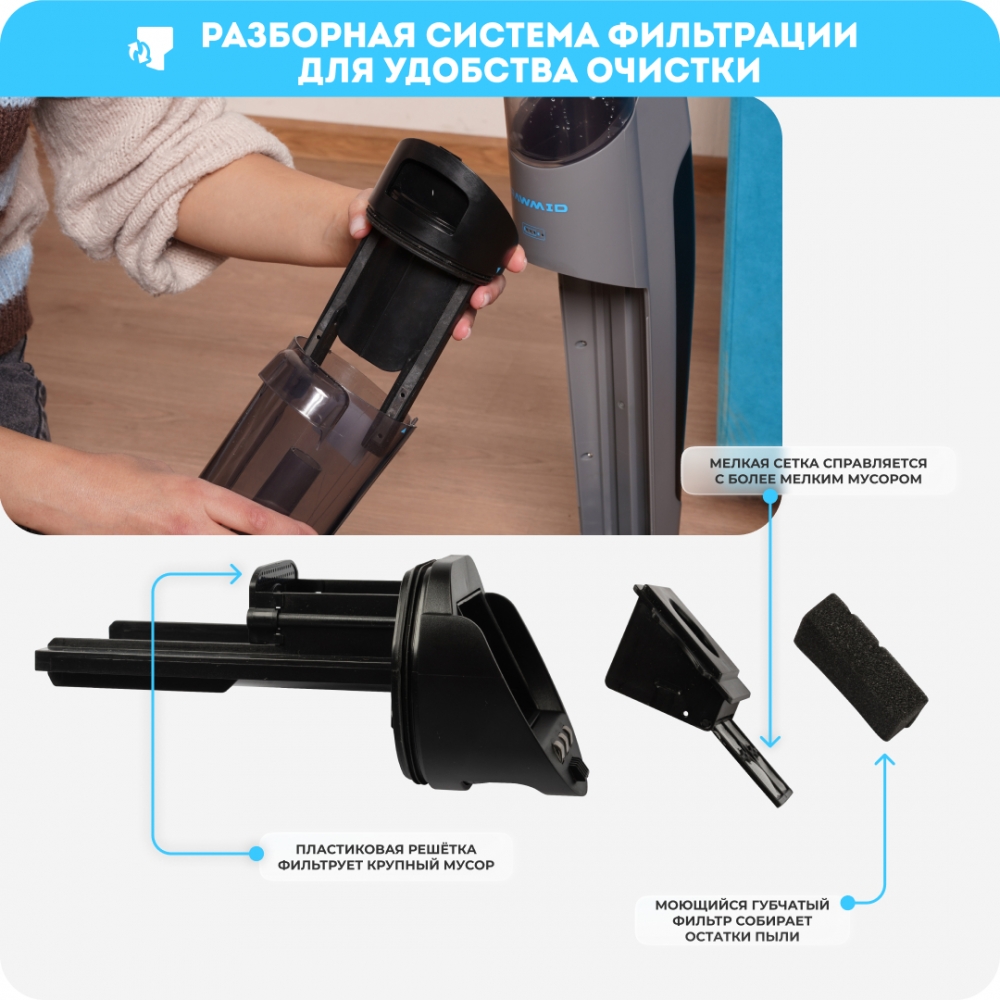 РАЗБОРНАЯ СИСТЕМА ФИЛЬТРАЦИИ ДЛЯ УДОБСТВА ОЧИСТКИ

WMID

МЕЛКАЯ СЕТКА СПРАВЛЯЕТСЯ С БОЛЕЕ МЕЛКИМ МУСОРОМ

ПЛАСТИКОВАЯ РЕШЁТКА ФИЛЬТРУЕТ КРУПНЫЙ МУСОР

МОЮЩИЙСЯ ГУБЧАТЫЙ ФИЛЬТР СОБИРАЕТ ОСТАТКИ ПЫЛИ