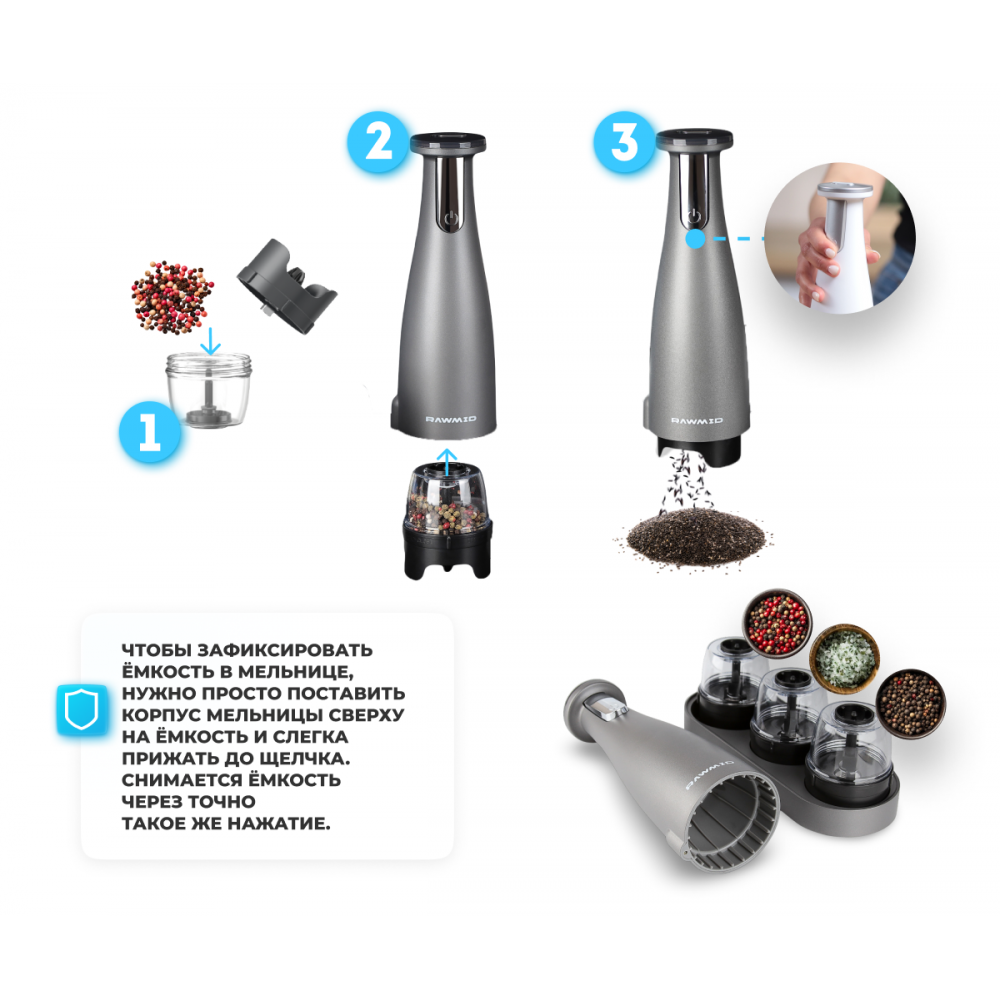 2

3

1

RAWMID

RAWMID

ЧТОБЫ ЗАФИКСИРОВАТЬ ЁМКОСТЬ В МЕЛЬНИЦЕ, НУЖНО ПРОСТО ПОСТАВИТЬ КОРПУС МЕЛЬНИЦЫ СВЕРХУ НА ЁМКОСТЬ И СЛЕГКА ПРИЖАТЬ ДО ЩЕЛЧКА. СНИМАЕТСЯ ЁМКОСТЬ ЧЕРЕЗ ТОЧНО ТАКОЕ ЖЕ НАЖАТИЕ.

RAWMID