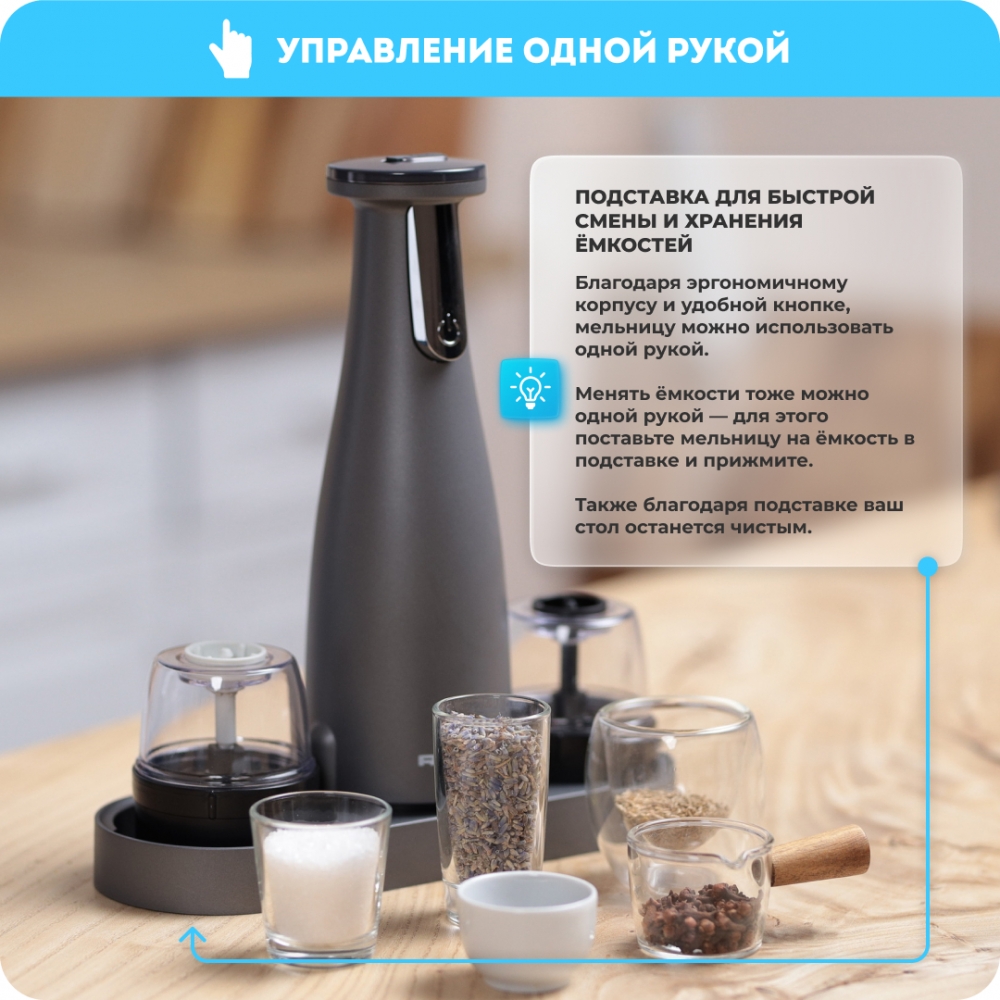 УПРАВЛЕНИЕ ОДНОЙ РУКОЙ

ПОДСТАВКА ДЛЯ БЫСТРОЙ СМЕНЫ И ХРАНЕНИЯ ЁМКОСТЕЙ

Благодаря эргономичному корпусу и удобной кнопке, мельницу можно использовать одной рукой.

Менять ёмкости тоже можно одной рукой — для этого поставьте мельницу на ёмкость в подставке и прижмите.

Также благодаря подставке ваш стол останется чистым.