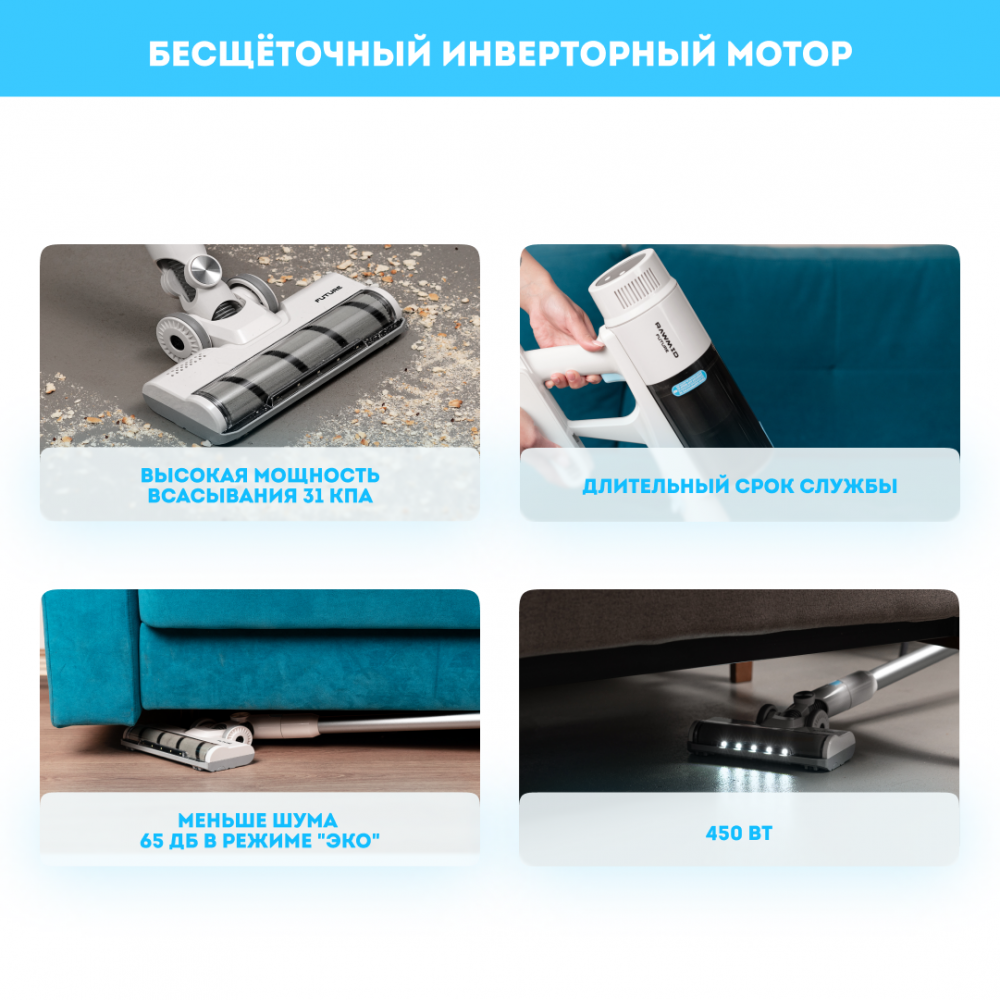 БЕСЩЁТОЧНЫЙ ИНВЕРТОРНЫЙ МОТОР

FUTURE

ВЫСОКАЯ МОЩНОСТЬ ВСАСЫВАНИЯ 31 КПА

RAWMID FUTURE

ДЛИТЕЛЬНЫЙ СРОК СЛУЖБЫ

МЕНЬШЕ ШУМА 65 ДБ В РЕЖИМЕ "ЭКО"

450 ВТ