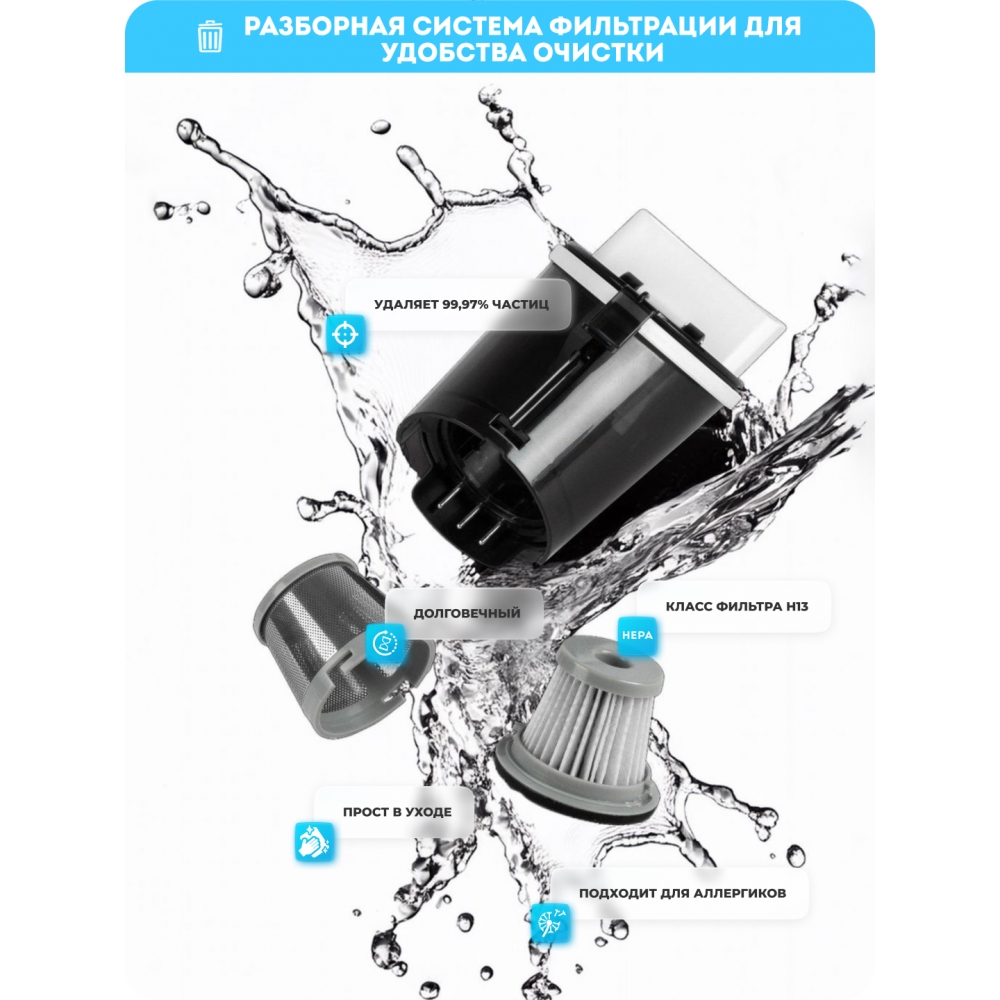 РАЗБОРНАЯ СИСТЕМА ФИЛЬТРАЦИИ ДЛЯ УДОБСТВА ОЧИСТКИ

УДАЛЯЕТ 99,97% ЧАСТИЦ

ДОЛГОВЕЧНЫЙ

КЛАСС ФИЛЬТРА H13

HEPA

ПРОСТ В УХОДЕ

ПОДХОДИТ ДЛЯ АЛЛЕРГИКОВ