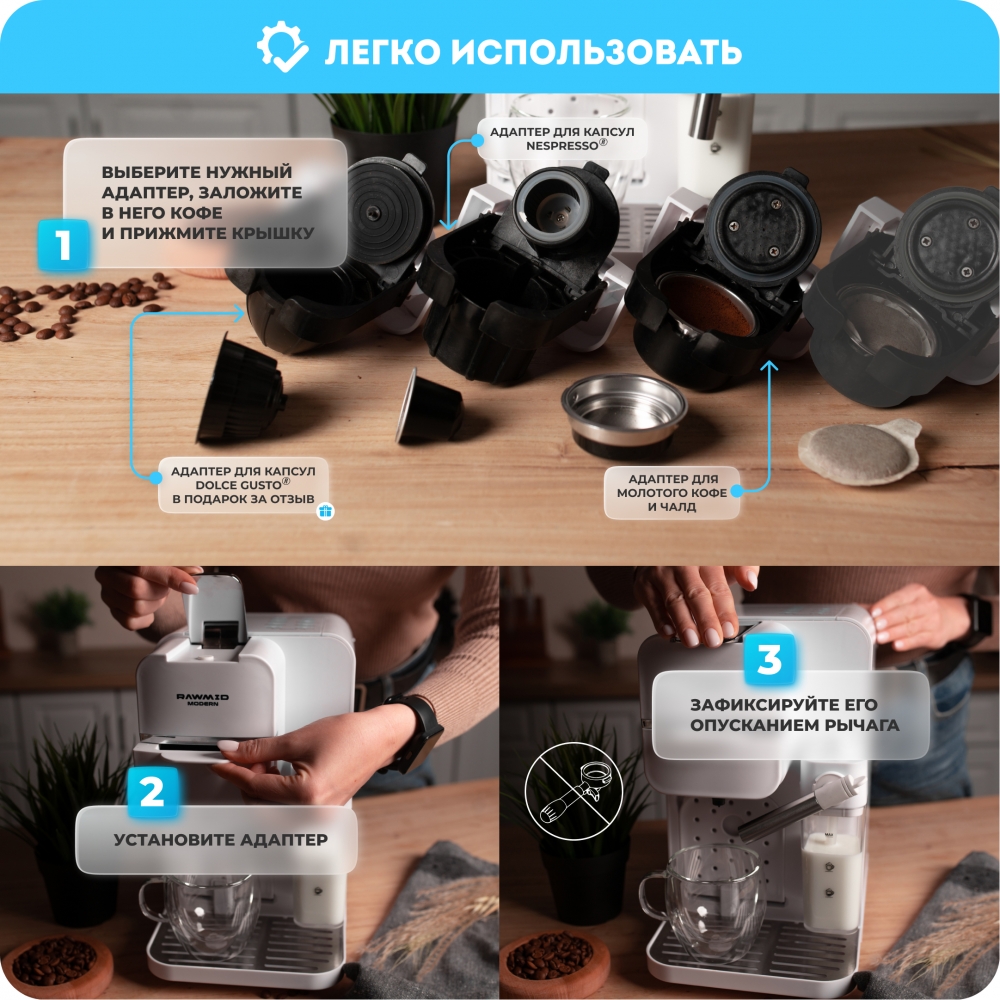 ЛЕГКО ИСПОЛЬЗОВАТЬ

1
ВЫБЕРИТЕ НУЖНЫЙ АДАПТЕР, ЗАЛОЖИТЕ В НЕГО КОФЕ И ПРИЖМИТЕ КРЫШКУ

АДАПТЕР ДЛЯ КАПСУЛ NESPRESSO®

АДАПТЕР ДЛЯ КАПСУЛ DOLCE GUSTO® В ПОДАРОК ЗА ОТЗЫВ

АДАПТЕР ДЛЯ МОЛОТОГО КОФЕ И ЧАЛД

RAWMID MODERN

2
УСТАНОВИТЕ АДАПТЕР

3
ЗАФИКСИРУЙТЕ ЕГО ОПУСКАНИЕМ РЫЧАГА