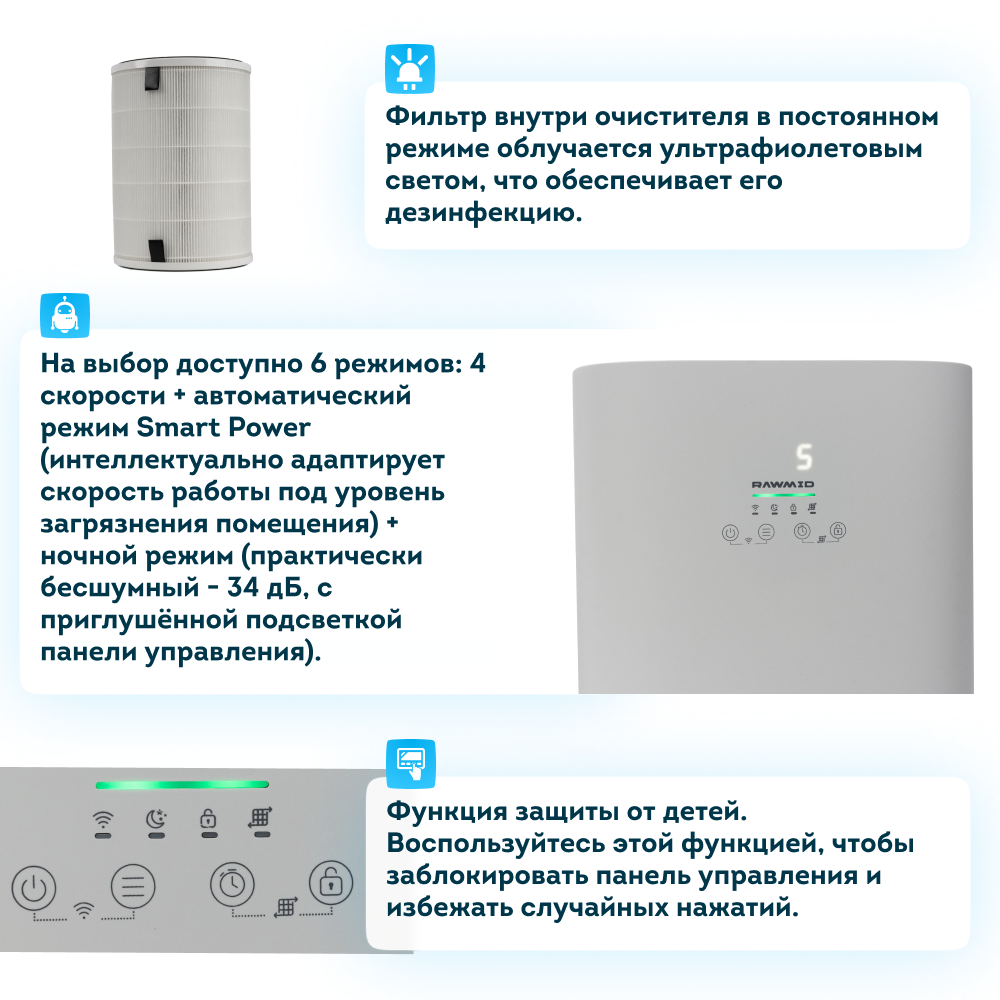 Фильтр внутри очистителя в постоянном режиме облучается ультрафиолетовым светом, что обеспечивает его дезинфекцию.

На выбор доступно 6 режимов: 4 скорости + автоматический режим Smart Power (интеллектуально адаптирует скорость работы под уровень загрязнения помещения) + ночной режим (практически бесшумный - 34 дБ, с приглушённой подсветкой панели управления).

5

RAWMID

Функция защиты от детей. Воспользуйтесь этой функцией, чтобы заблокировать панель управления и избежать случайных нажатий.